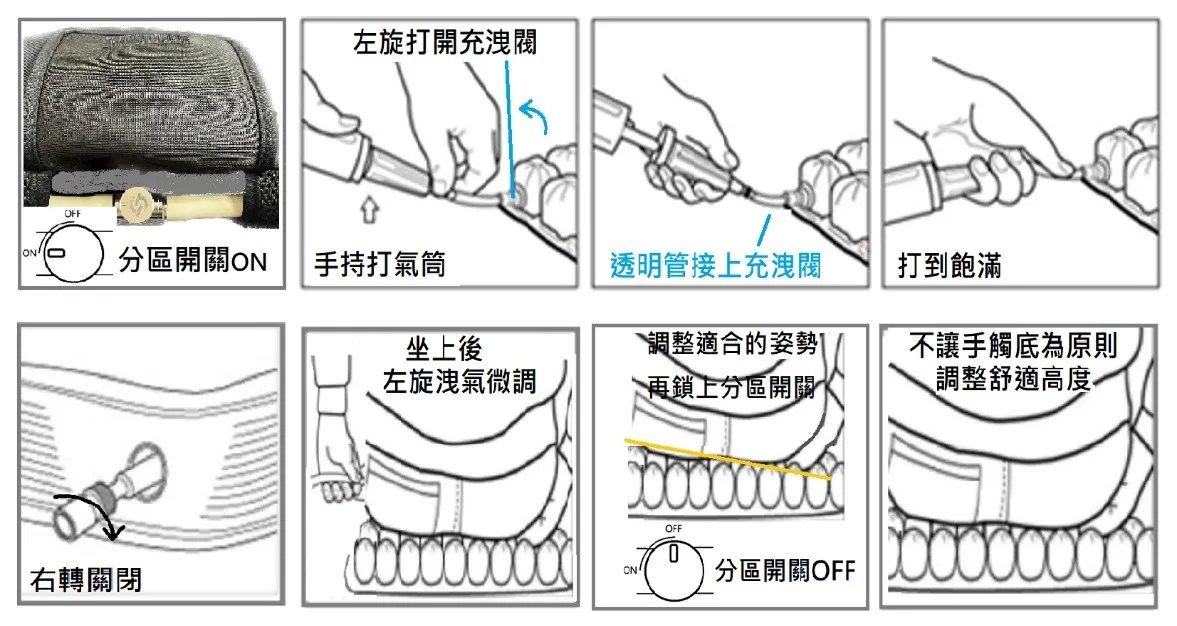 OFF
ON
分區開關ON

左旋打開充洩閥
手持打氣筒

透明管接上充洩閥

打到飽滿

右轉關閉

坐上後
左旋洩氣微調

調整適合的姿勢
再鎖上分區開關
OFF
ON
分區開關OFF

不讓手觸底為原則
調整舒適高度