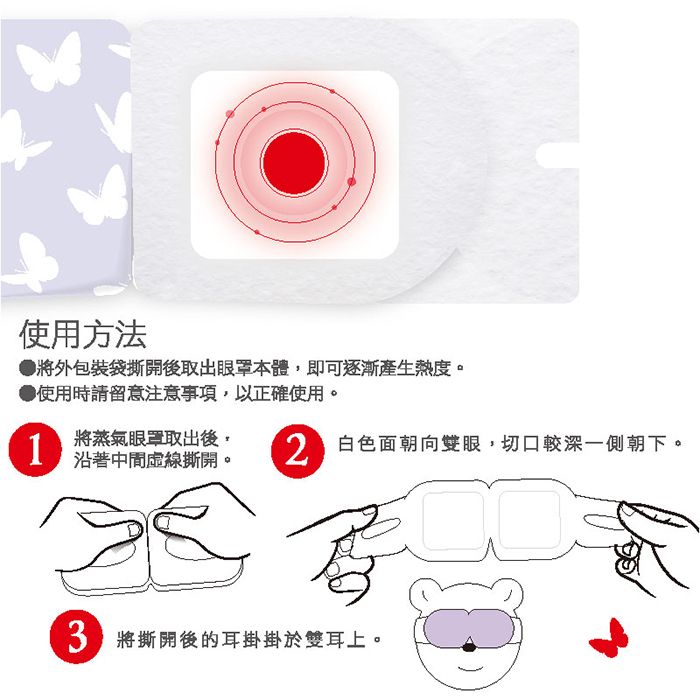 使用方法

●將外包裝袋撕開後取出眼罩本體，即可逐漸產生熱度。
●使用時請留意注意事項，以正確使用。

1 將蒸氣眼罩取出後，沿著中間虛線撕開。

2 白色面朝向雙眼，切口較深一側朝下。

3 將撕開後的耳掛掛於雙耳上。