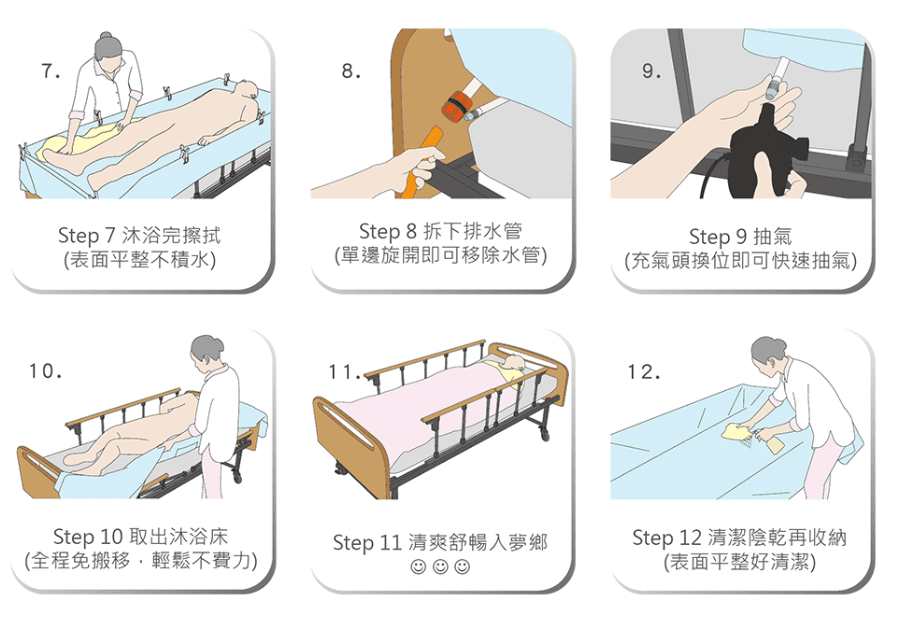 7.

Step 7 沐浴完擦拭
(表面平整不積水)

8.

Step 8 拆下排水管
(單邊旋開即可移除水管)

9.

Step 9 抽氣
(充氣頭換位即可快速抽氣)

10.

Step 10 取出沐浴床
(全程免搬移，輕鬆不費力)

11.

Step 11 清爽舒暢入夢鄉
☺☺☺

12.

Step 12 清潔陰乾再收納
(表面平整好清潔)