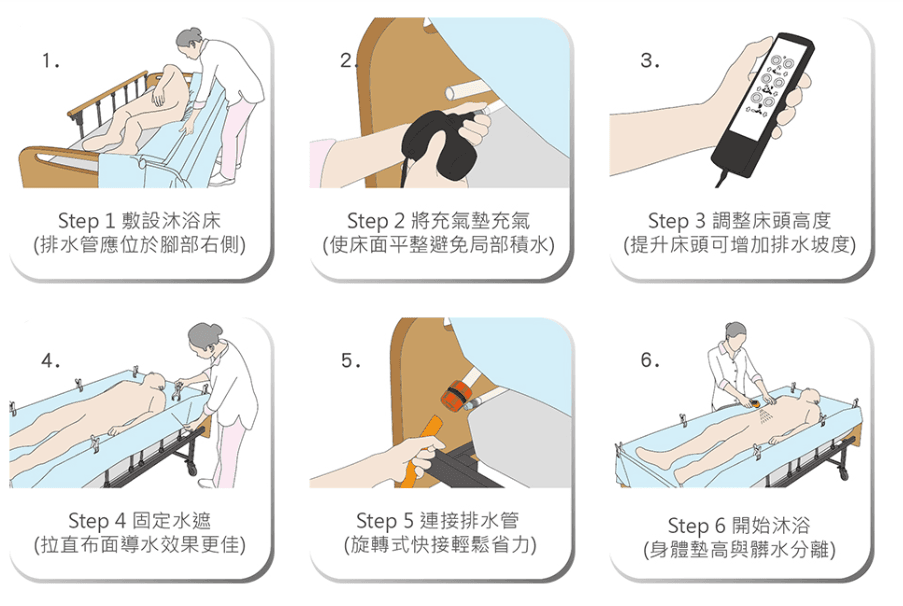 1.

Step 1 敷設沐浴床
(排水管應位於腳部右側)

2.

Step 2 將充氣墊充氣
(使床面平整避免局部積水)

3.

Step 3 調整床頭高度
(提升床頭可增加排水坡度)

4.

Step 4 固定水遮
(拉直布面導水效果更佳)

5.

Step 5 連接排水管
(旋轉式快接輕鬆省力)

6.

Step 6 開始沐浴
(身體墊高與髒水分離)