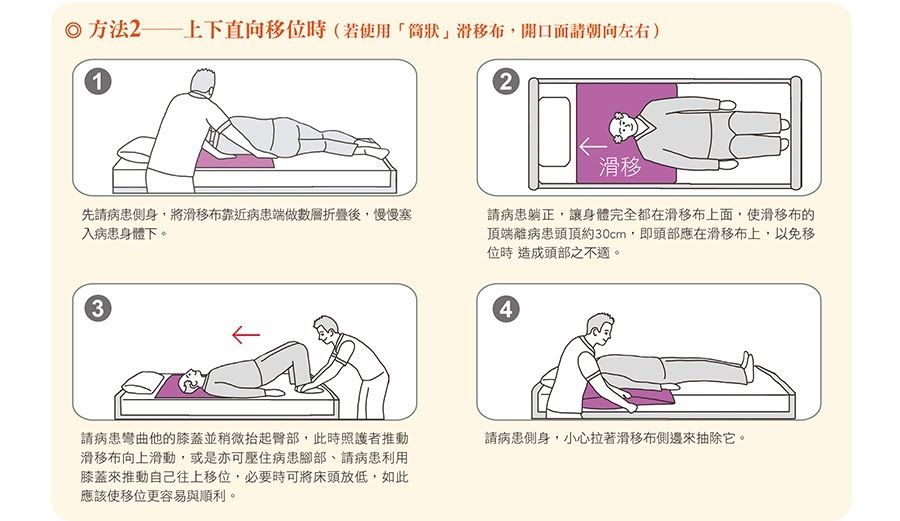 ◎ 方法2——上下直向移位時（若使用「筒狀」滑移布，開口面請朝向左右）

1

先請病患側身，將滑移布靠近病患端做數層折疊後，慢慢塞入病患身體下。

2

滑移

請病患躺正，讓身體完全都在滑移布上面，使滑移布的頂端離病患頭頂約30cm，即頭部應在滑移布上，以免移位時 造成頭部之不適。

3

請病患彎曲他的膝蓋並稍微抬起臀部，此時照護者推動滑移布向上滑動，或是亦可壓住病患腳部、請病患利用膝蓋來推動自己往上移位，必要時可將床頭放低，如此應該使移位更容易與順利。

4

請病患側身，小心拉著滑移布側邊來抽除它。