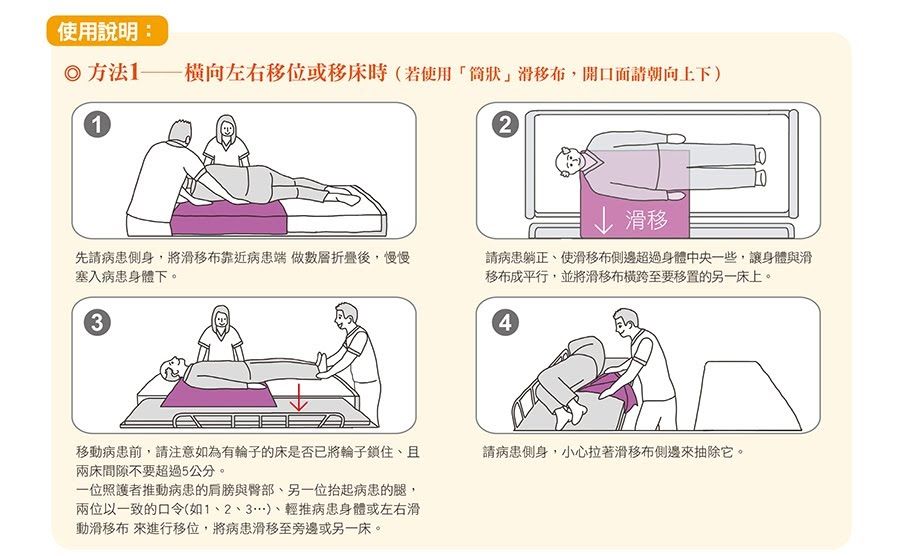 使用說明：

◎ 方法1——橫向左右移位或移床時（若使用「筒狀」滑移布，開口面請朝向上下）

1

先請病患側身，將滑移布靠近病患端 做數層折疊後，慢慢塞入病患身體下。

2

滑移

請病患躺正、使滑移布側邊超過身體中央一些，讓身體與滑移布成平行，並將滑移布橫跨至要移置的另一床上。

3

移動病患前，請注意如為有輪子的床是否已將輪子鎖住、且兩床間隙不要超過5公分。
一位照護者推動病患的肩膀與臀部、另一位抬起病患的腿，兩位以一致的口令(如1、2、3…)、輕推病患身體或左右滑動滑移布 來進行移位，將病患滑移至旁邊或另一床。

4

請病患側身，小心拉著滑移布側邊來抽除它。