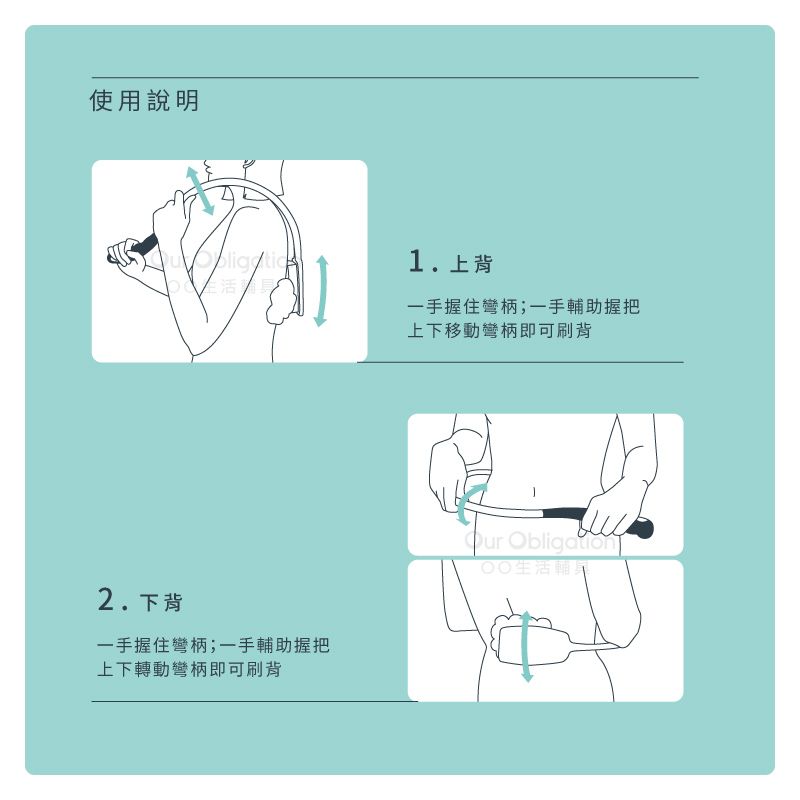 使用說明

Our Obligation
OO生活輔具

1. 上背

一手握住彎柄;一手輔助握把
上下移動彎柄即可刷背

Our Obligation
OO生活輔具

2. 下背

一手握住彎柄;一手輔助握把
上下轉動彎柄即可刷背