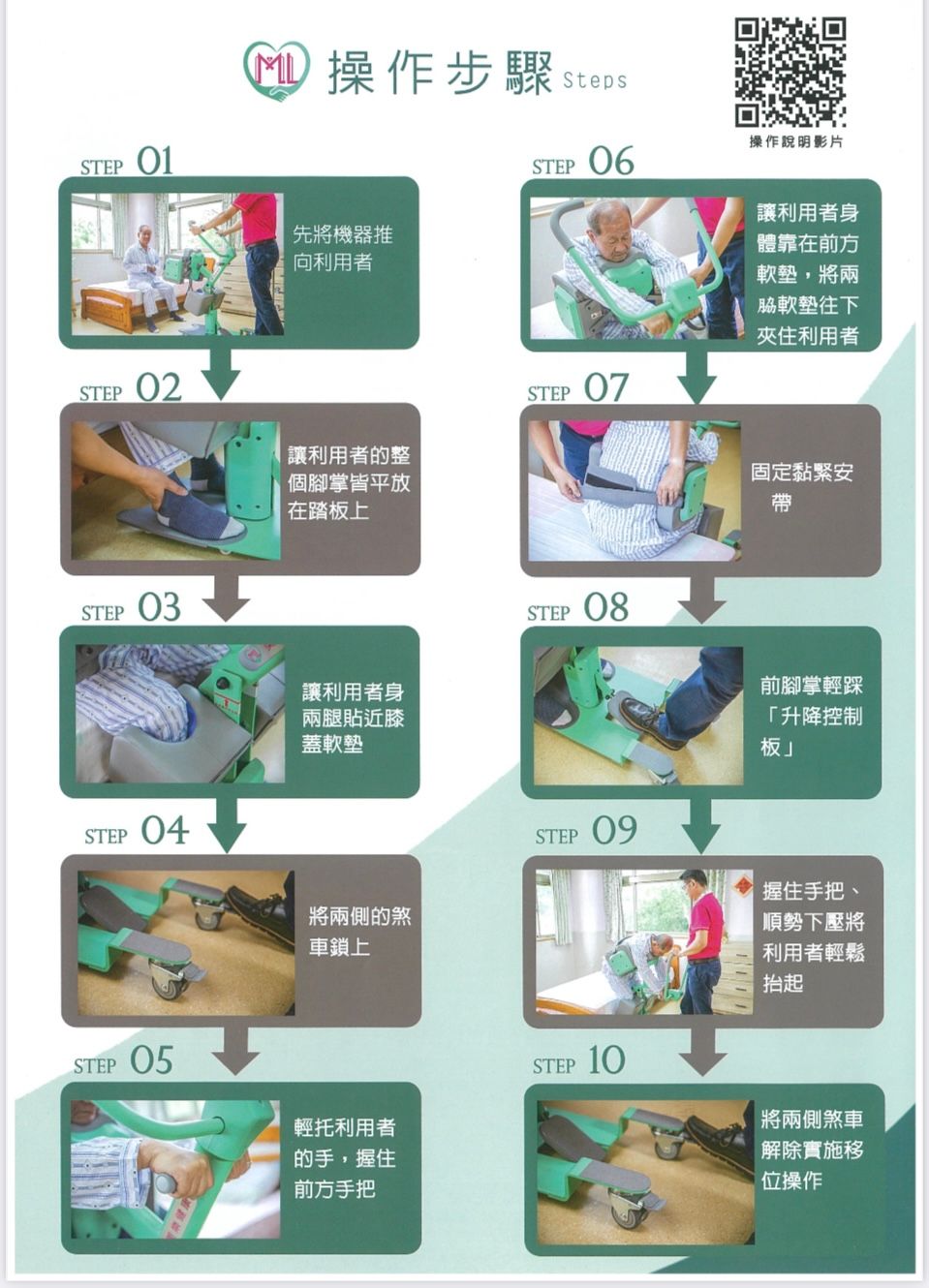 ML 操作步驟 Steps

操作說明影片

STEP 01
先將機器推向利用者

STEP 02
讓利用者的整個腳掌皆平放在踏板上

STEP 03
讓利用者身兩腿貼近膝蓋軟墊

STEP 04
將兩側的煞車鎖上

STEP 05
輕托利用者的手，握住前方手把

STEP 06
讓利用者身體靠在前方軟墊，將兩脇軟墊往下夾住利用者

STEP 07
固定黏緊安帶

STEP 08
前腳掌輕踩「升降控制板」

STEP 09
握住手把、順勢下壓將利用者輕鬆抬起

STEP 10
將兩側煞車解除實施移位操作